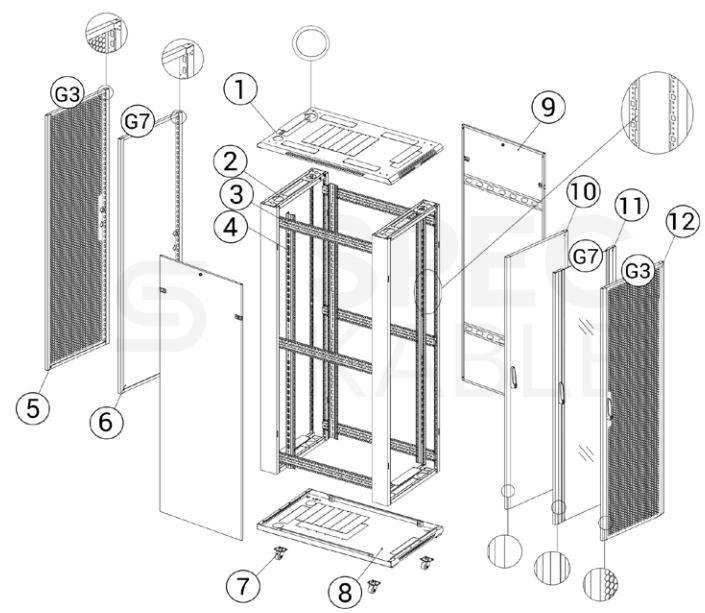 G3
G7
1
2
3
4
5
6
7
8
9
10
11
12
G7
G3
SPEC KABLE