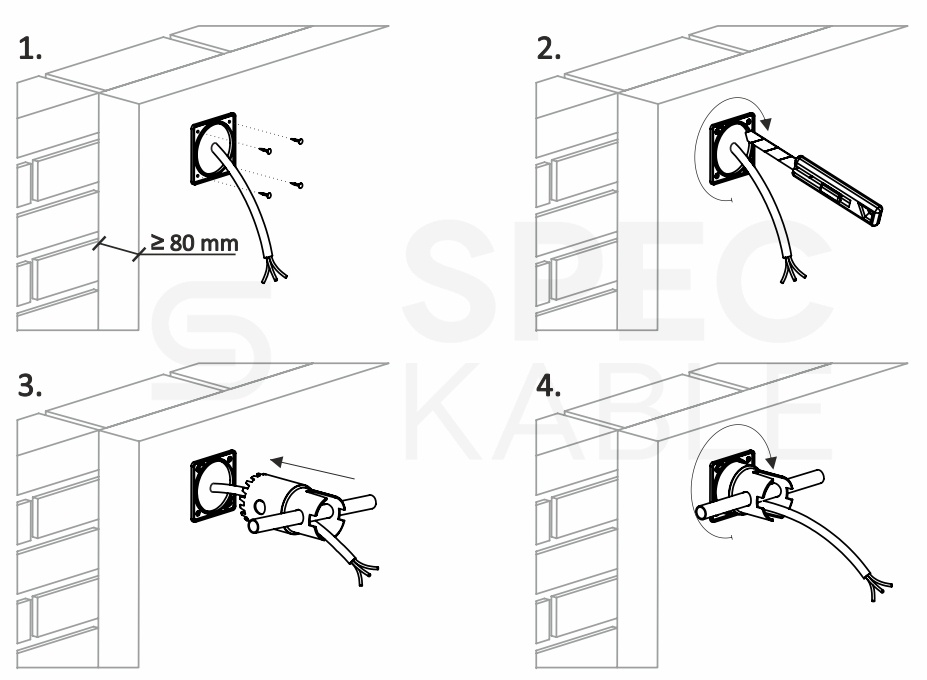 1.

≥ 80 mm

2.

3.

4.

SPEC KABLE