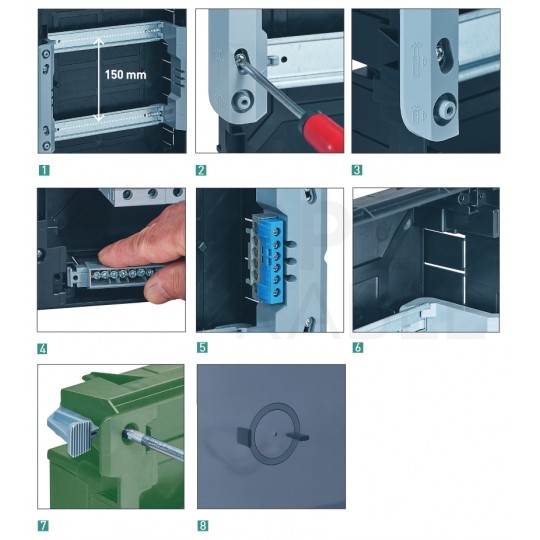 150 mm

1

2

3

4

5

6

7

8