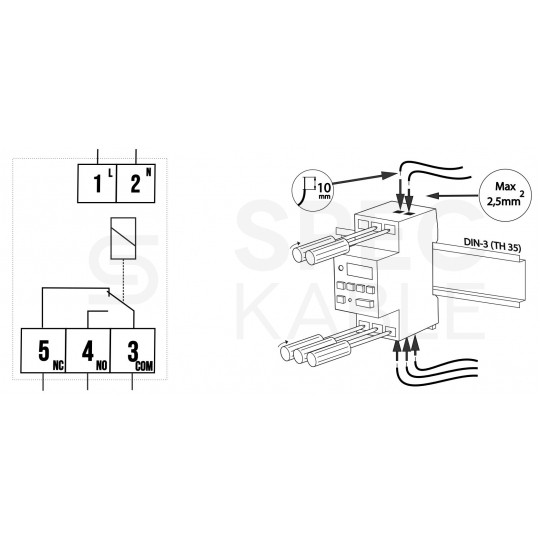 1 L
2 N
5 NC
4 NO
3 COM

10 mm

Max 2,5mm$^2$

DIN-3 (TH 35)

SPEC KABLE