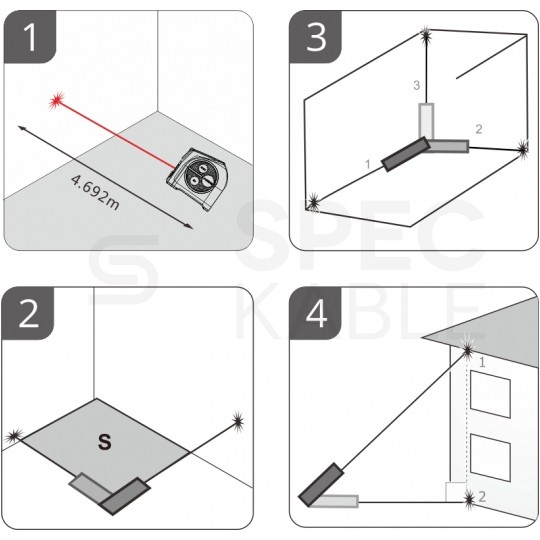 1

4.692m

3

3

2

1

SPEC KABLE

2

S

4

1

2