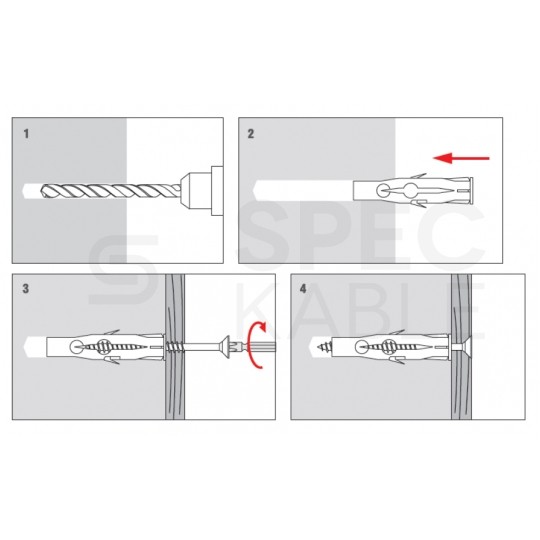 1

2

3

4

SPEC
KABLE